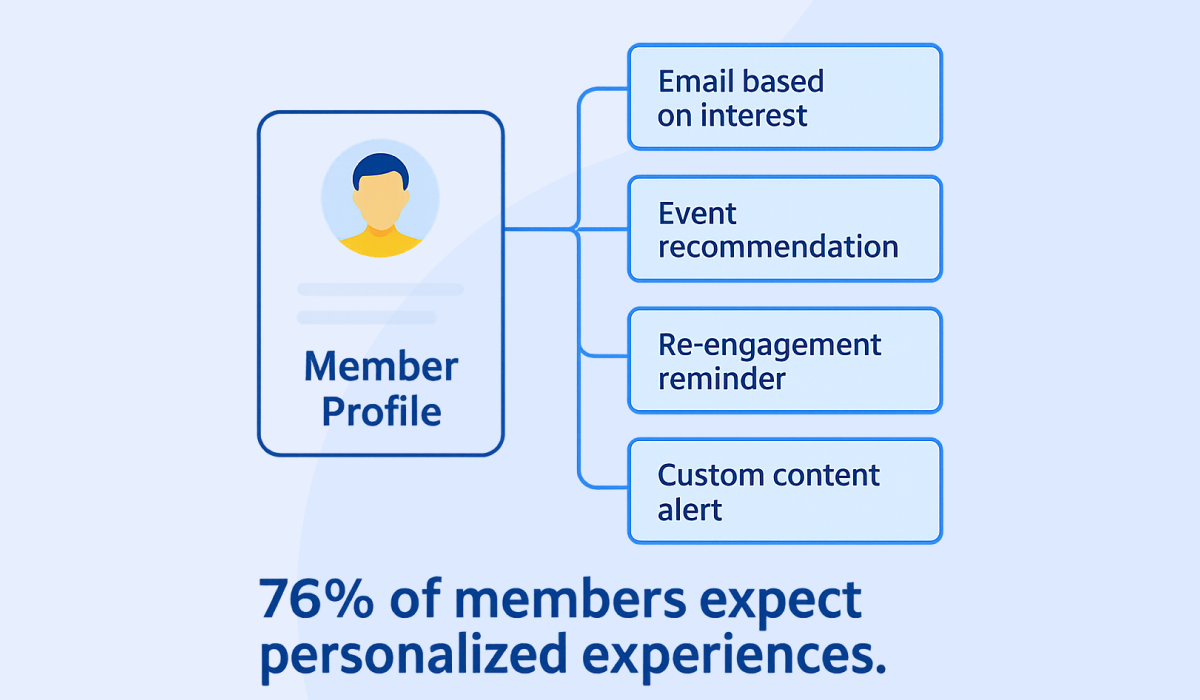 Member Profile

Email based on interest

Event recommendation

Re-engagement reminder

Custom content alert

76% of members expect personalized experiences.