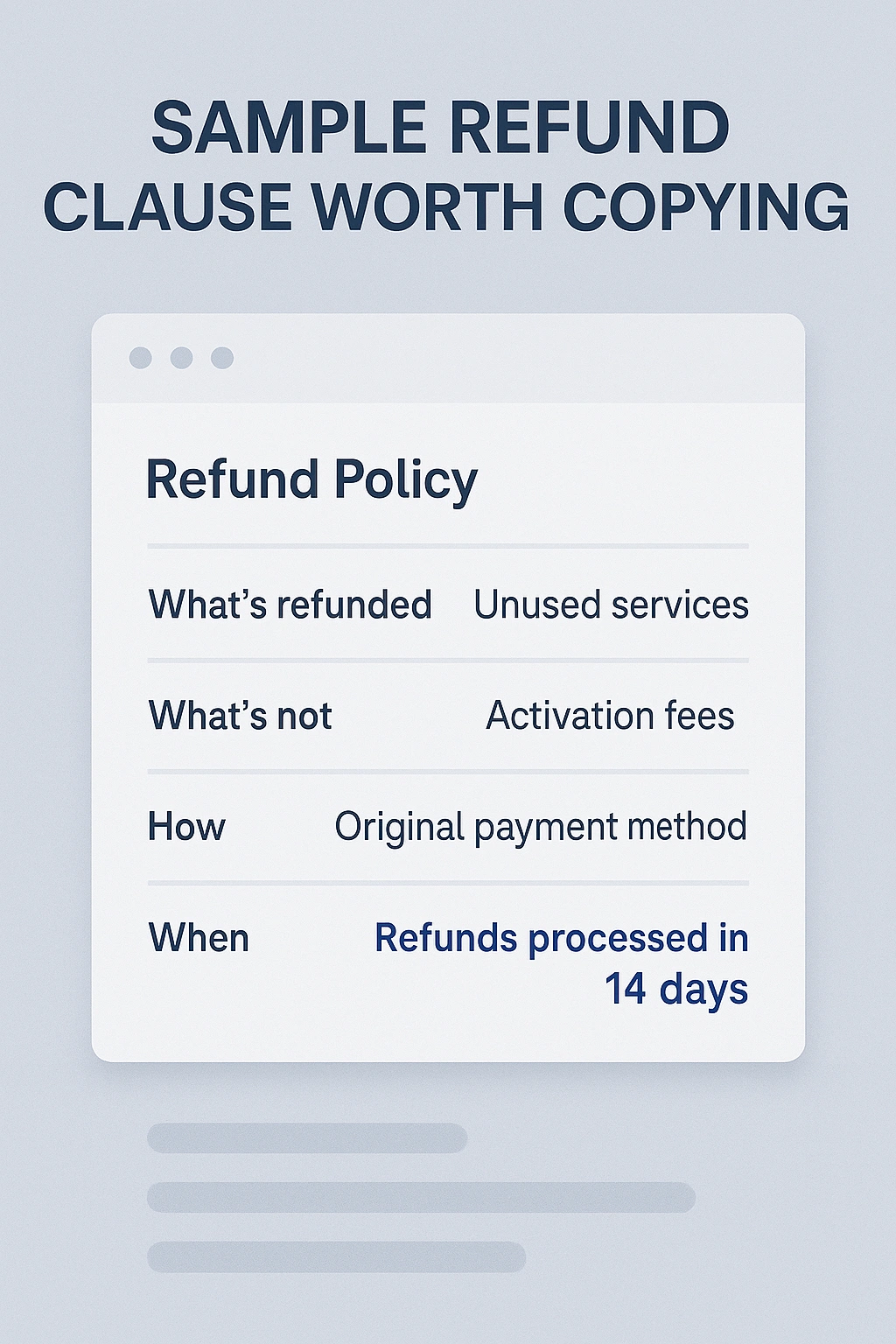 SAMPLE REFUND CLAUSE WORTH COPYING

Refund Policy

What's refunded Unused services

What's not Activation fees

How Original payment method

When Refunds processed in 14 days